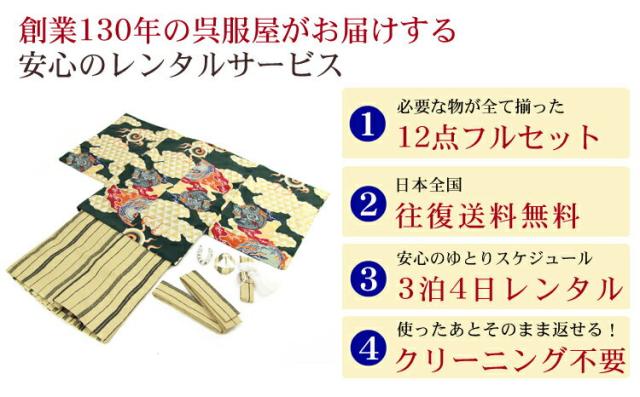 創業130年の呉服屋がお届けする
安心のレンタルサービス

1 必要な物が全て揃った
12点フルセット

2 日本全国
往復送料無料

3 安心のゆとりスケジュール
3泊4日レンタル

4 使ったあとそのまま返せる！
クリーニング不要