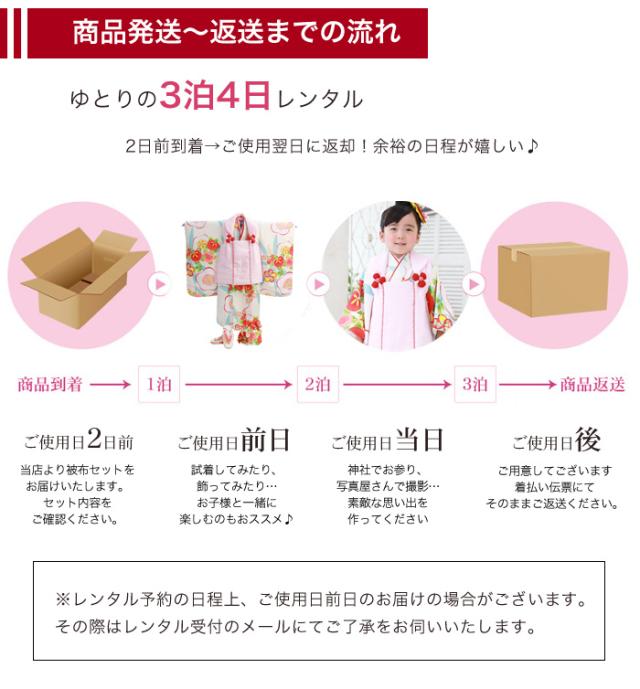 商品発送〜返送までの流れ

ゆとりの3泊4日レンタル

2日前到着→ご使用翌日に返却！余裕の日程が嬉しい♪

商品到着 → 1泊 → 2泊 → 3泊 → 商品返送

ご使用日2日前
当店より被布セットをお届けいたします。セット内容をご確認ください。

ご使用日前日
試着してみたり、飾ってみたり…お子様と一緒に楽しむのもおススメ♪

ご使用日当日
神社でお参り、写真屋さんで撮影…素敵な思い出を作ってください

ご使用日後
ご用意してございます着払い伝票にてそのままご返送ください。

※レンタル予約の日程上、ご使用日前日のお届けの場合がございます。その際はレンタル受付のメールにてご了承をお伺いいたします。