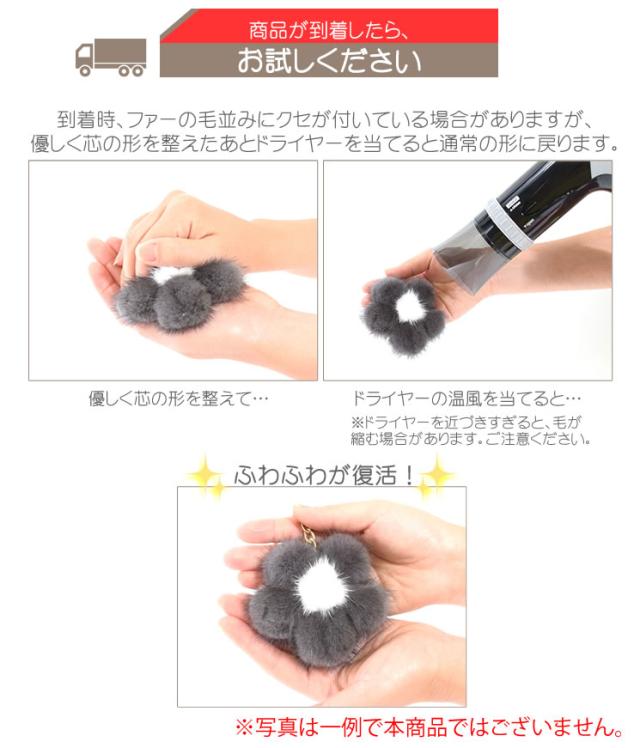 商品が到着したら、
お試しください

到着時、ファーの毛並みにクセが付いている場合がありますが、優しく芯の形を整えたあとドライヤーを当てると通常の形に戻ります。

優しく芯の形を整えて…

ドライヤーの温風を当てると…
※ドライヤーを近づきすぎると、毛が縮む場合があります。ご注意ください。

ふわふわが復活！

※写真は一例で本商品ではございません。