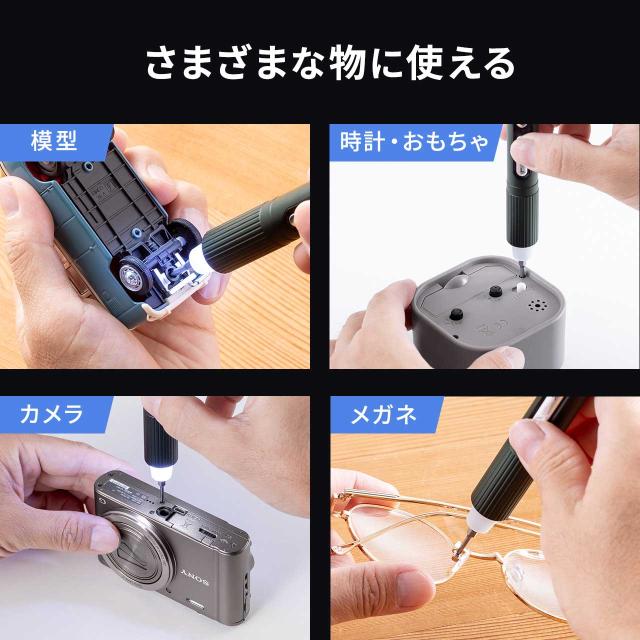 さまざまな物に使える

模型

時計・おもちゃ

カメラ

SONY

メガネ