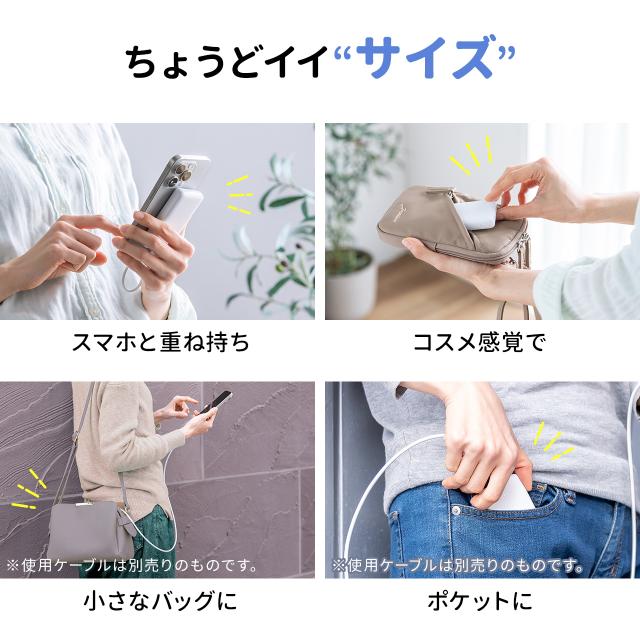 ちょうどイイ“サイズ”

スマホと重ね持ち

コスメ感覚で

※使用ケーブルは別売りのものです。

小さなバッグに

※使用ケーブルは別売りのものです。

ポケットに