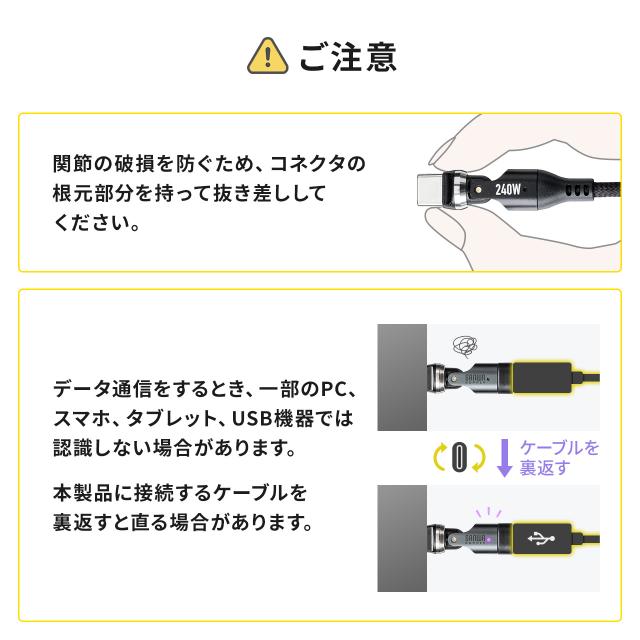 ご注意

関節の破損を防ぐため、コネクタの根元部分を持って抜き差ししてください。

240W

データ通信をするとき、一部のPC、スマホ、タブレット、USB機器では認識しない場合があります。

本製品に接続するケーブルを裏返すと直る場合があります。

SANWA

ケーブルを裏返す

SANWA