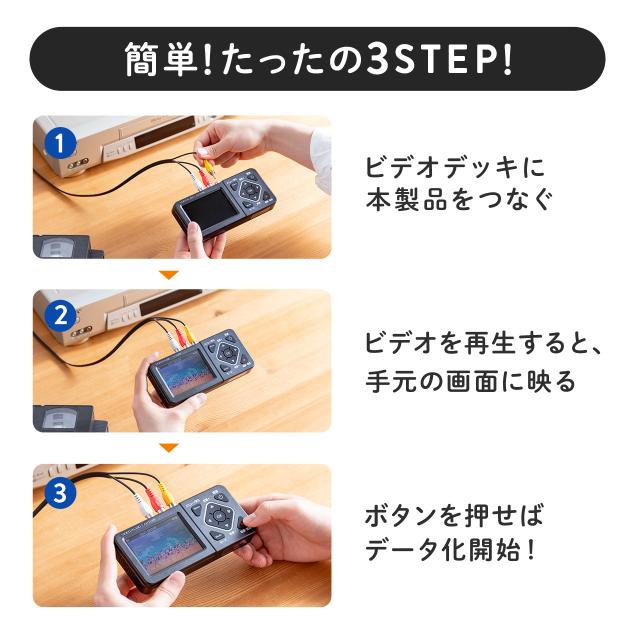 簡単!たったの3STEP!

1

ビデオデッキに本製品をつなぐ

2

ビデオを再生すると、手元の画面に映る

3

ボタンを押せばデータ化開始!