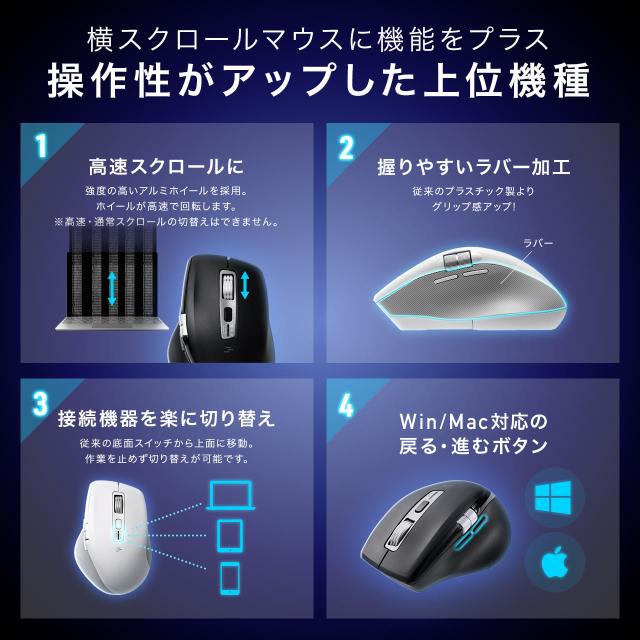 横スクロールマウスに機能をプラス
操作性がアップした上位機種

1
高速スクロールに
強度の高いアルミホイールを採用。
ホイールが高速で回転します。
※高速・通常スクロールの切替えはできません。

2
握りやすいラバー加工
従来のプラスチック製より
グリップ感アップ!
ラバー

3
接続機器を楽に切り替え
従来の底面スイッチから上面に移動。
作業を止めず切り替えが可能です。

4
Win/Mac対応の
戻る・進むボタン