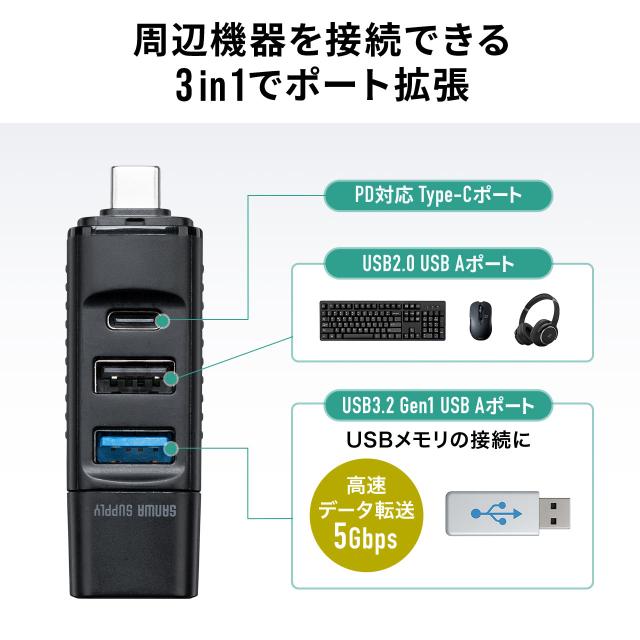 周辺機器を接続できる
3in1でポート拡張

PD対応 Type-Cポート

USB2.0 USB Aポート

USB3.2 Gen1 USB Aポート

USBメモリの接続に

高速
データ転送
5Gbps

SANWA SUPPLY