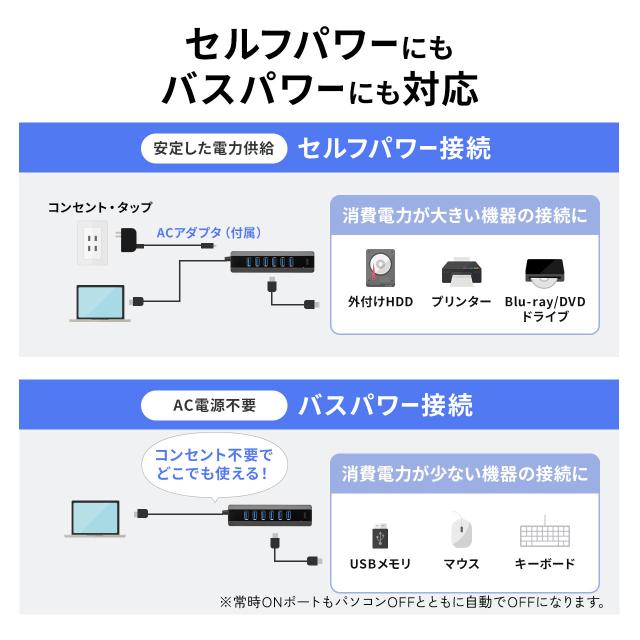 セルフパワーにも
バスパワーにも対応

安定した電力供給 セルフパワー接続

コンセント・タップ

ACアダプタ（付属）

消費電力が大きい機器の接続に

外付けHDD

プリンター

Blu-ray/DVD
ドライブ

AC電源不要 バスパワー接続

コンセント不要で
どこでも使える！

消費電力が少ない機器の接続に

USBメモリ

マウス

キーボード

※常時ONポートもパソコンOFFとともに自動でOFFになります。