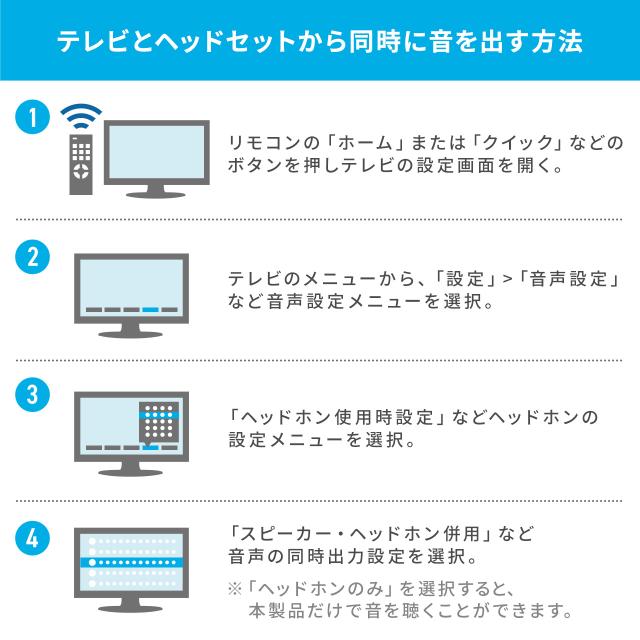 テレビとヘッドセットから同時に音を出す方法

1
リモコンの「ホーム」または「クイック」などのボタンを押しテレビの設定画面を開く。

2
テレビのメニューから、「設定」>「音声設定」など音声設定メニューを選択。

3
「ヘッドホン使用時設定」などヘッドホンの設定メニューを選択。

4
「スピーカー・ヘッドホン併用」など音声の同時出力設定を選択。
※「ヘッドホンのみ」を選択すると、本製品だけで音を聴くことができます。