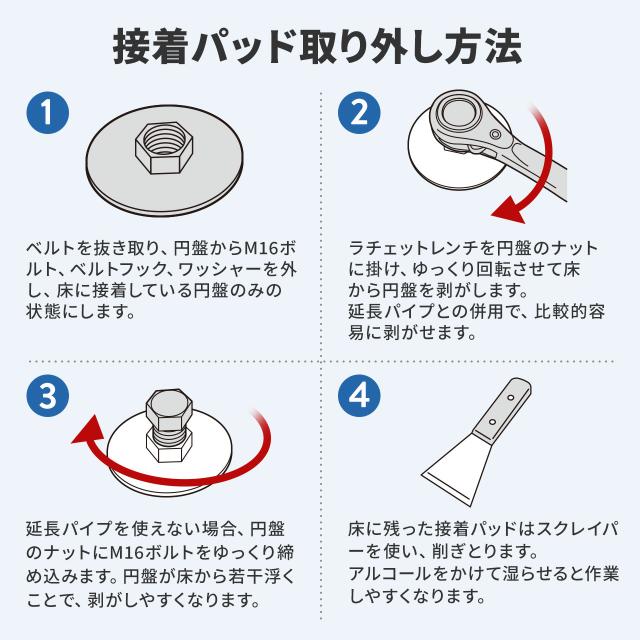 接着パッド取り外し方法

1

ベルトを抜き取り、円盤からM16ボルト、ベルトフック、ワッシャーを外し、床に接着している円盤のみの状態にします。

2

ラチェットレンチを円盤のナットに掛け、ゆっくり回転させて床から円盤を剥がします。
延長パイプとの併用で、比較的容易に剥がせます。

3

延長パイプを使えない場合、円盤のナットにM16ボルトをゆっくり締め込みます。円盤が床から若干浮くことで、剥がしやすくなります。

4

床に残った接着パッドはスクレイパーを使い、削ぎとります。
アルコールをかけて湿らせると作業しやすくなります。