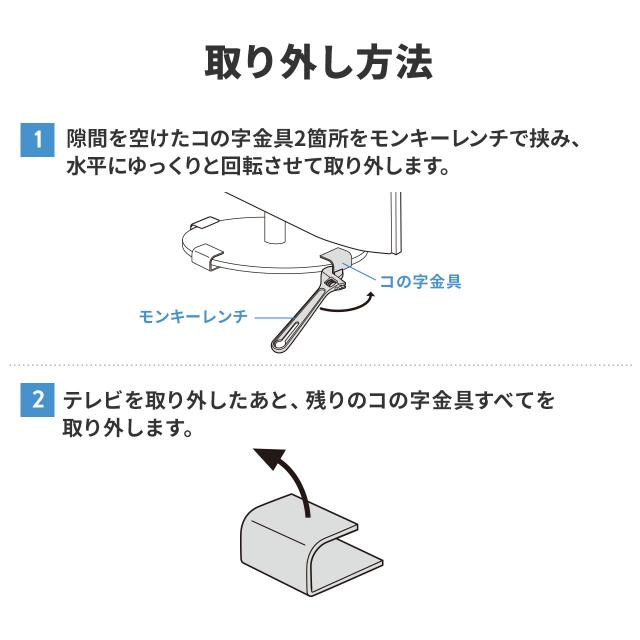 取り外し方法

1 隙間を空けたコの字金具2箇所をモンキーレンチで挟み、水平にゆっくりと回転させて取り外します。

コの字金具

モンキーレンチ

2 テレビを取り外したあと、残りのコの字金具すべてを取り外します。