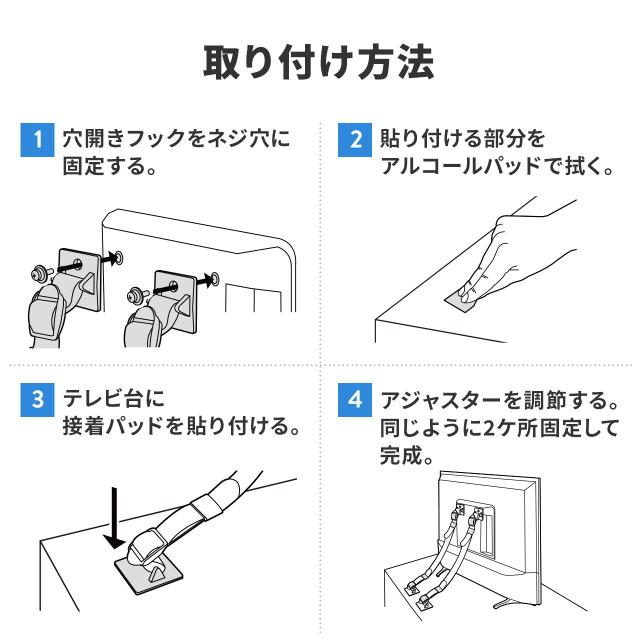 取り付け方法

1 穴開きフックをネジ穴に固定する。

2 貼り付ける部分をアルコールパッドで拭く。

3 テレビ台に接着パッドを貼り付ける。

4 アジャスターを調節する。同じように2ケ所固定して完成。