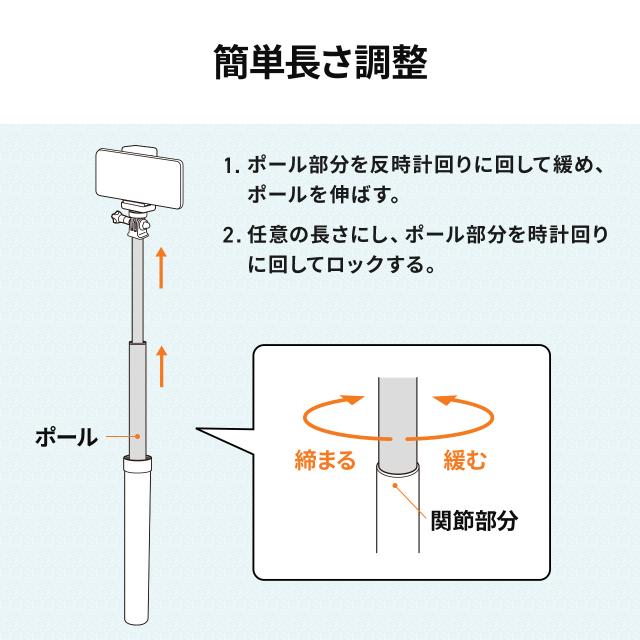 簡単長さ調整

1. ポール部分を反時計回りに回して緩め、ポールを伸ばす。

2. 任意の長さにし、ポール部分を時計回りに回してロックする。

ポール

締まる

緩む

関節部分