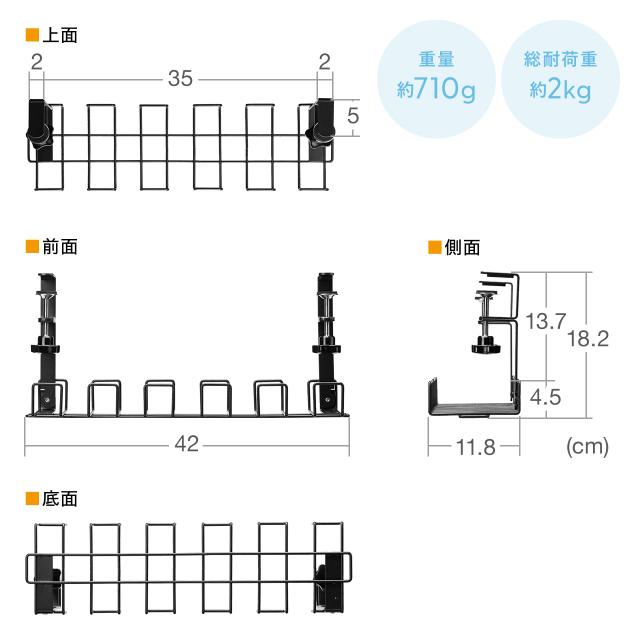 ■上面

2
35
2
5

重量
約710g

総耐荷重
約2kg

■前面

42

■側面

13.7
18.2
4.5
11.8
(cm)

■底面