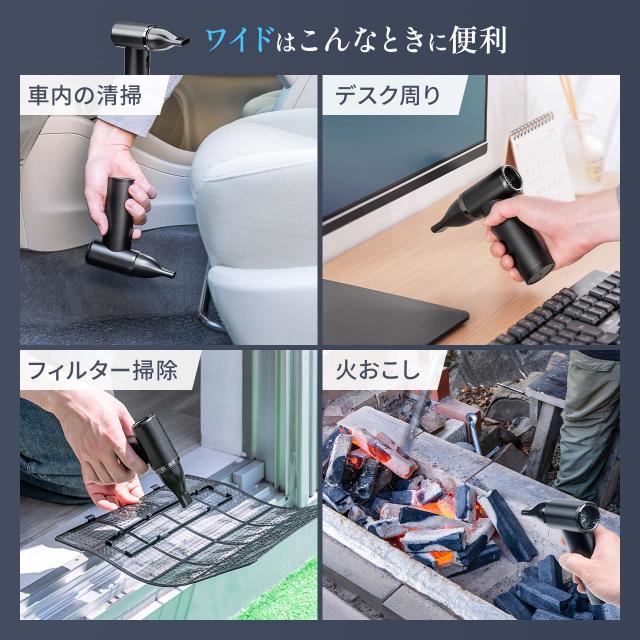 ワイドはこんなときに便利

車内の清掃

デスク周り

フィルター掃除

火おこし