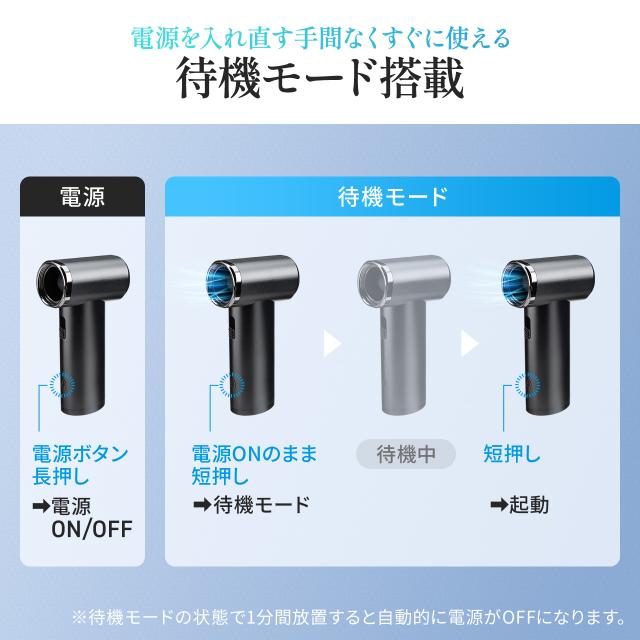 電源を入れ直す手間なくすぐに使える

待機モード搭載

電源

電源ボタン長押し

➡電源 ON/OFF

待機モード

電源ONのまま短押し

➡待機モード

待機中

短押し

➡起動

※待機モードの状態で1分間放置すると自動的に電源がOFFになります。