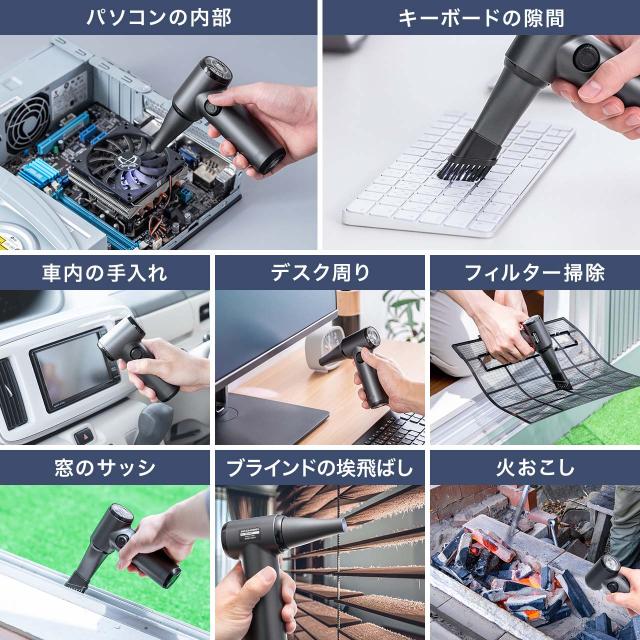 パソコンの内部

キーボードの隙間

車内の手入れ

デスク周り

フィルター掃除

窓のサッシ

ブラインドの埃飛ばし

火おこし