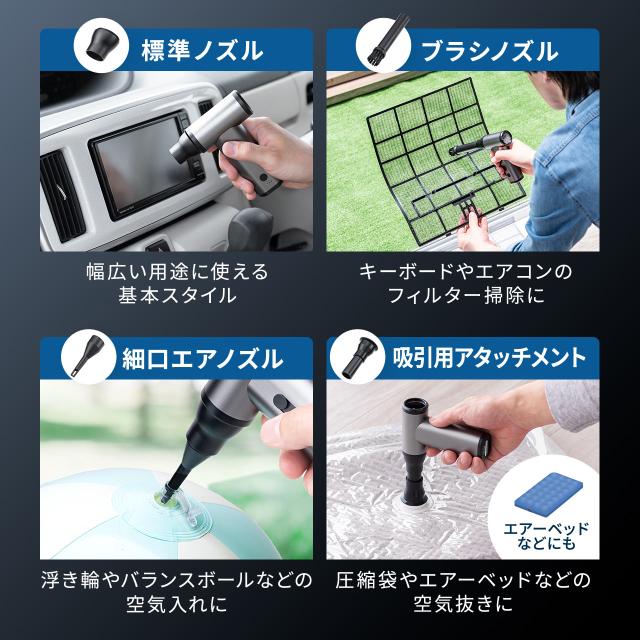 標準ノズル

幅広い用途に使える
基本スタイル

ブラシノズル

キーボードやエアコンの
フィルター掃除に

細口エアノズル

浮き輪やバランスボールなどの
空気入れに

吸引用アタッチメント

エアーベッド
などにも

圧縮袋やエアーベッドなどの
空気抜きに