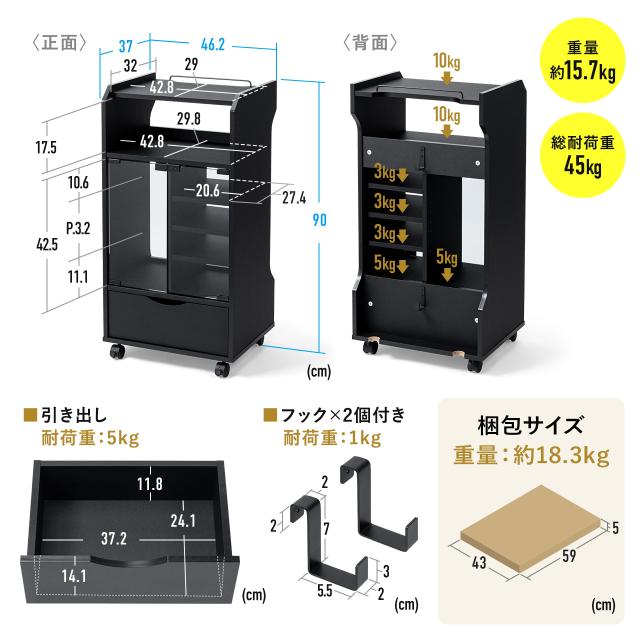 〈正面〉

37
46.2
32
29
42.8
29.8
42.8
17.5
10.6
20.6
27.4
P.3.2
42.5
11.1
90
(cm)

〈背面〉

10kg
10kg
3kg
3kg
3kg
5kg
5kg

重量
約15.7kg

総耐荷重
45kg

■引き出し
耐荷重:5kg

11.8
24.1
37.2
14.1
(cm)

■フック×2個付き
耐荷重:1kg

2
2
7
3
5.5
2
(cm)

梱包サイズ
重量:約18.3kg

5
43
59
(cm)