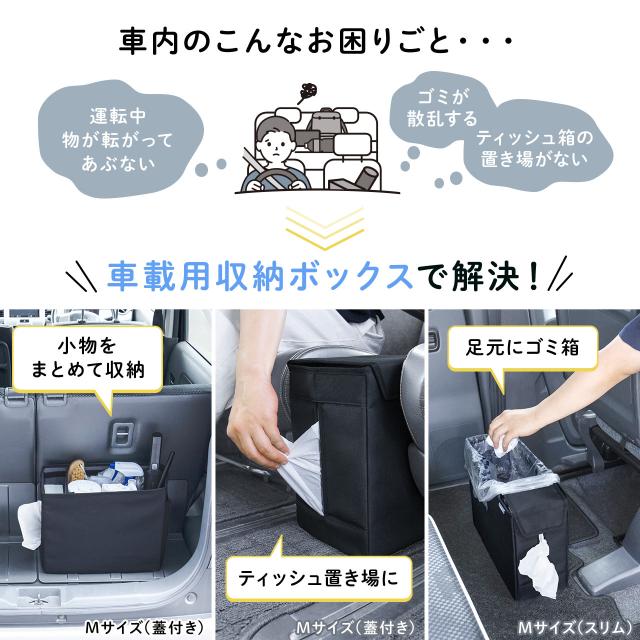 車内のこんなお困りごと・・・

運転中
物が転がって
あぶない

ゴミが
散乱する
ティッシュ箱の
置き場がない

車載用収納ボックスで解決！

小物を
まとめて収納

Mサイズ（蓋付き）

ティッシュ置き場に

Mサイズ（蓋付き）

足元にゴミ箱

Mサイズ（スリム）