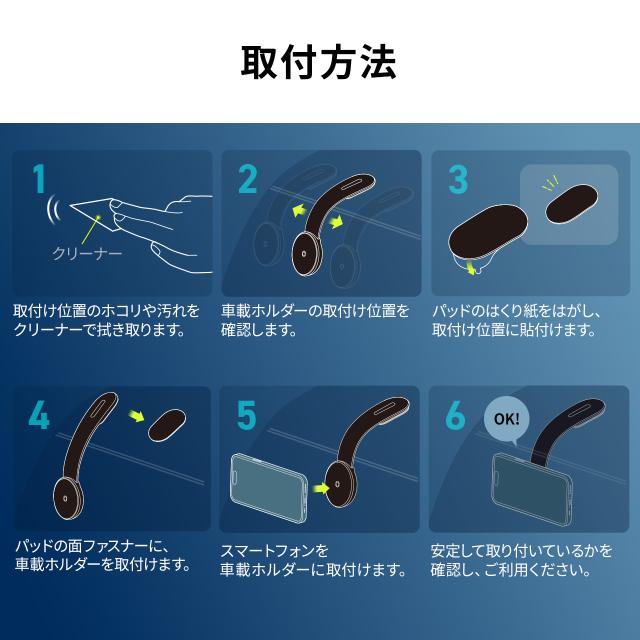 取付方法

1

クリーナー

取付け位置のホコリや汚れをクリーナーで拭き取ります。

2

車載ホルダーの取付け位置を確認します。

3

パッドのはくり紙をはがし、取付け位置に貼付けます。

4

パッドの面ファスナーに、車載ホルダーを取付けます。

5

スマートフォンを車載ホルダーに取付けます。

6

OK!

安定して取り付いているかを確認し、ご利用ください。