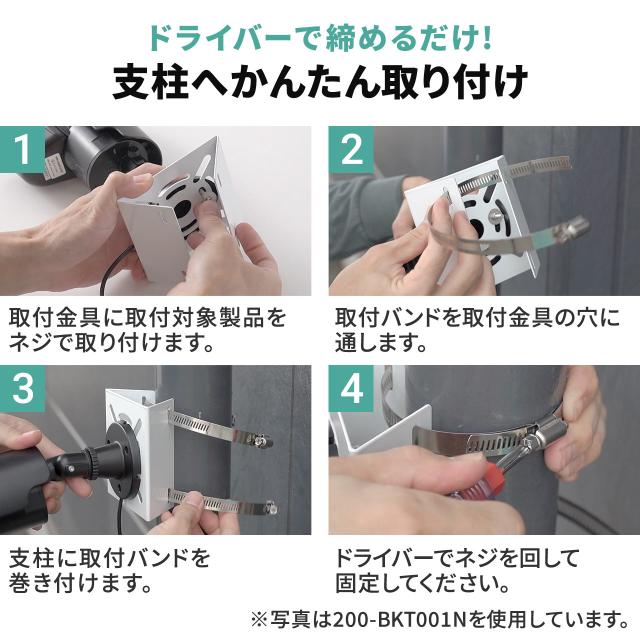 ドライバーで締めるだけ!
支柱へかんたん取り付け

1

取付金具に取付対象製品をネジで取り付けます。

2

取付バンドを取付金具の穴に通します。

3

支柱に取付バンドを巻き付けます。

4

ドライバーでネジを回して固定してください。

※写真は200-BKT001Nを使用しています。