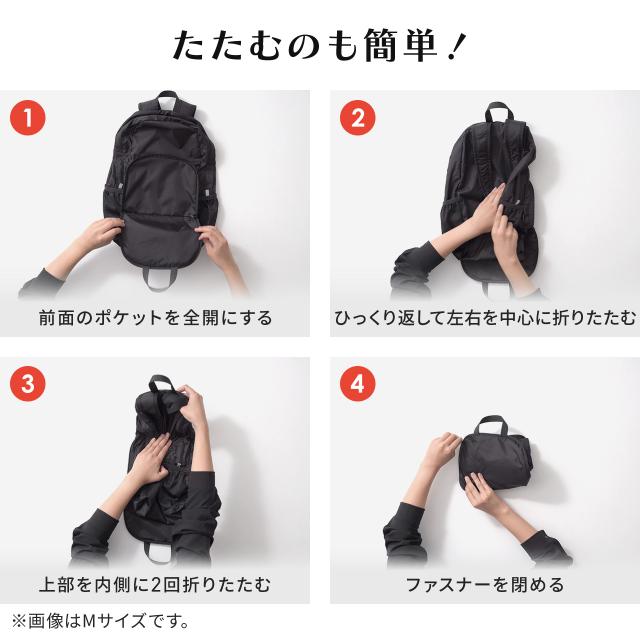 たたむのも簡単！

1
前面のポケットを全開にする

2
ひっくり返して左右を中心に折りたたむ

3
上部を内側に2回折りたたむ

4
ファスナーを閉める

※画像はMサイズです。