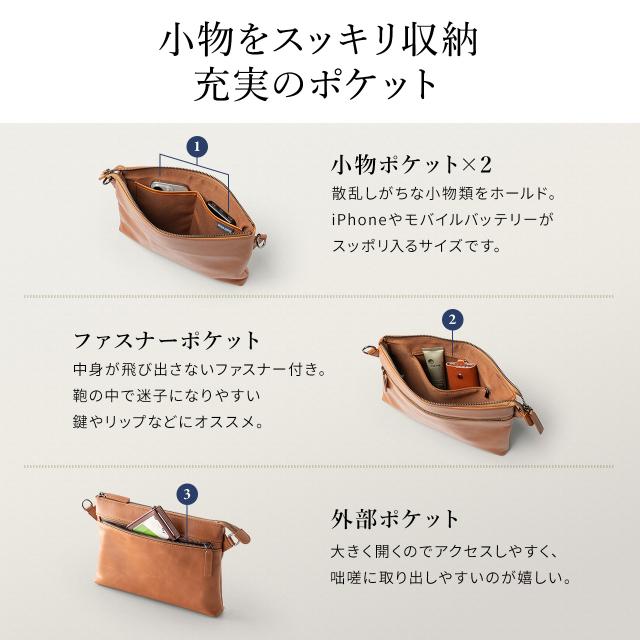 小物をスッキリ収納
充実のポケット

1

小物ポケット×2
散乱しがちな小物類をホールド。
iPhoneやモバイルバッテリーが
スッポリ入るサイズです。

2

ファスナーポケット
中身が飛び出さないファスナー付き。
鞄の中で迷子になりやすい
鍵やリップなどにオススメ。

3

外部ポケット
大きく開くのでアクセスしやすく、
咄嗟に取り出しやすいのが嬉しい。