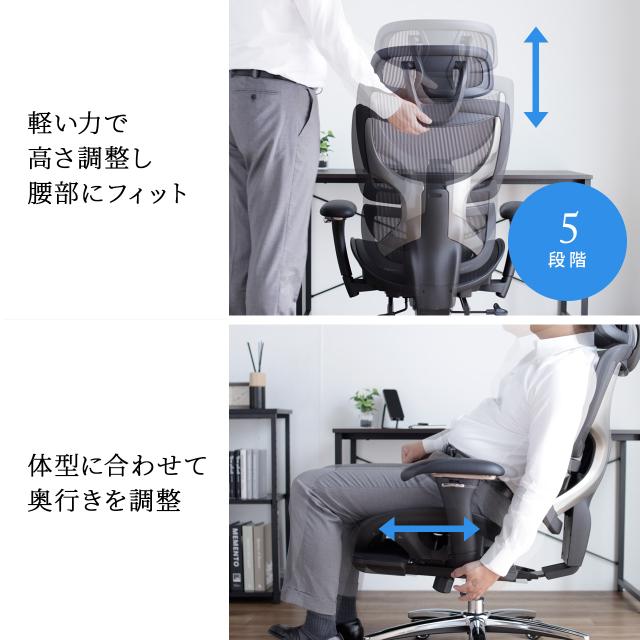 軽い力で
高さ調整し
腰部にフィット

5
段階

体型に合わせて
奥行きを調整

MEMENTO