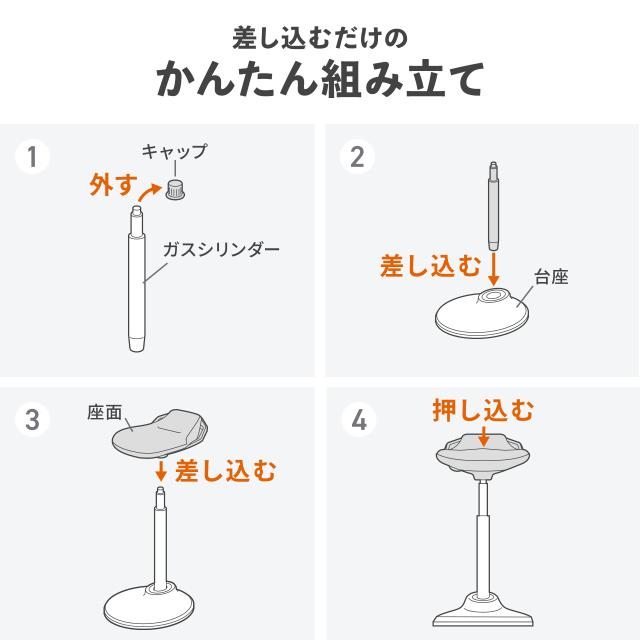 差し込むだけの
かんたん組み立て

1
キャップ
外す
ガスシリンダー

2
差し込む
台座

3
座面
差し込む

4
押し込む