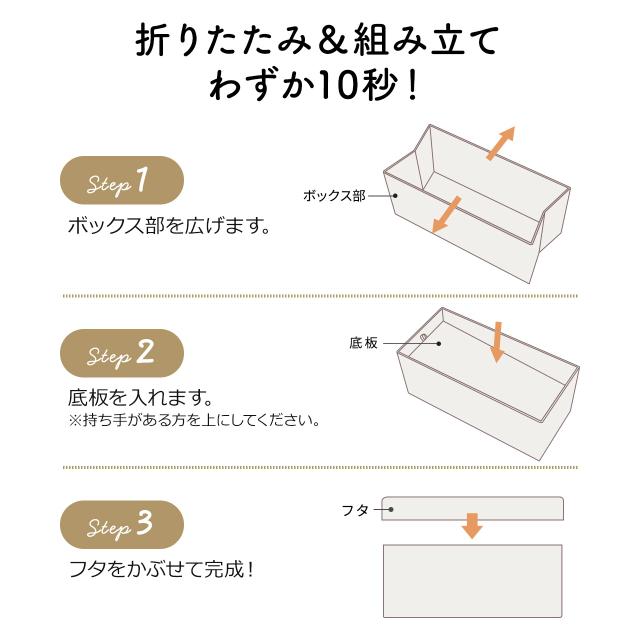 折りたたみ＆組み立て
わずか10秒！

Step 1
ボックス部を広げます。

ボックス部

Step 2
底板を入れます。
※持ち手がある方を上にしてください。

底板

Step 3
フタをかぶせて完成！

フタ