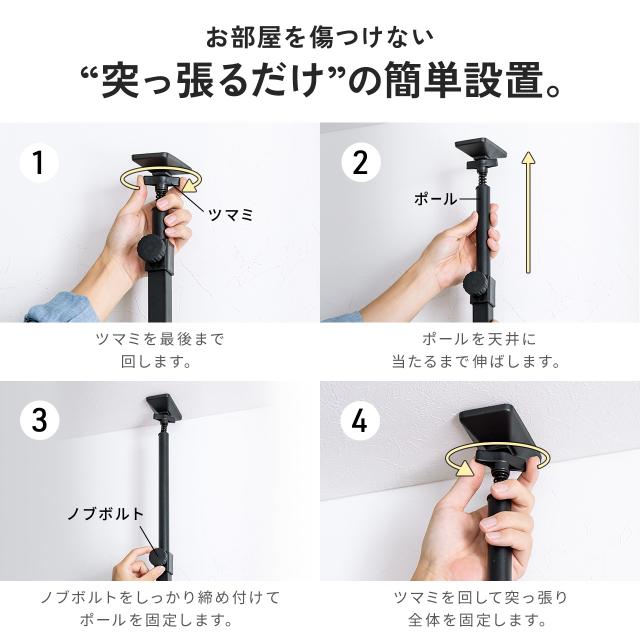 お部屋を傷つけない
“突っ張るだけ”の簡単設置。

1
ツマミ
ツマミを最後まで回します。

2
ポール
ポールを天井に当たるまで伸ばします。

3
ノブボルト
ノブボルトをしっかり締め付けてポールを固定します。

4
ツマミを回して突っ張り全体を固定します。