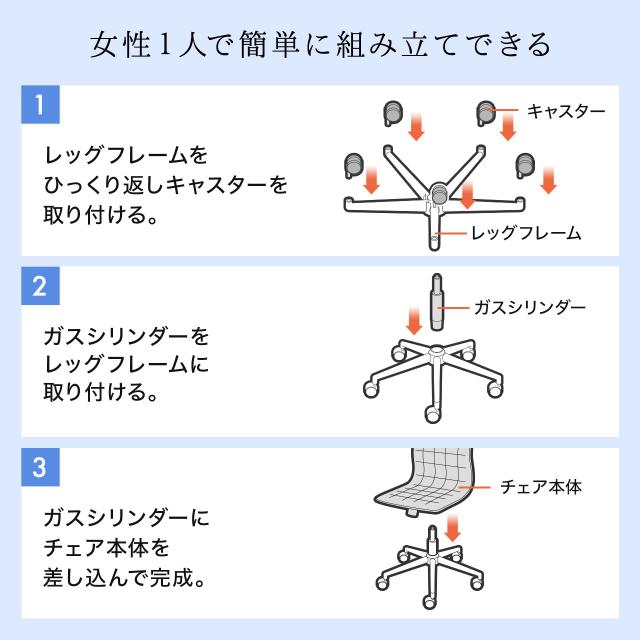 女性1人で簡単に組み立てできる

1

レッグフレームをひっくり返しキャスターを取り付ける。

キャスター

レッグフレーム

2

ガスシリンダーをレッグフレームに取り付ける。

ガスシリンダー

3

ガスシリンダーにチェア本体を差し込んで完成。

チェア本体