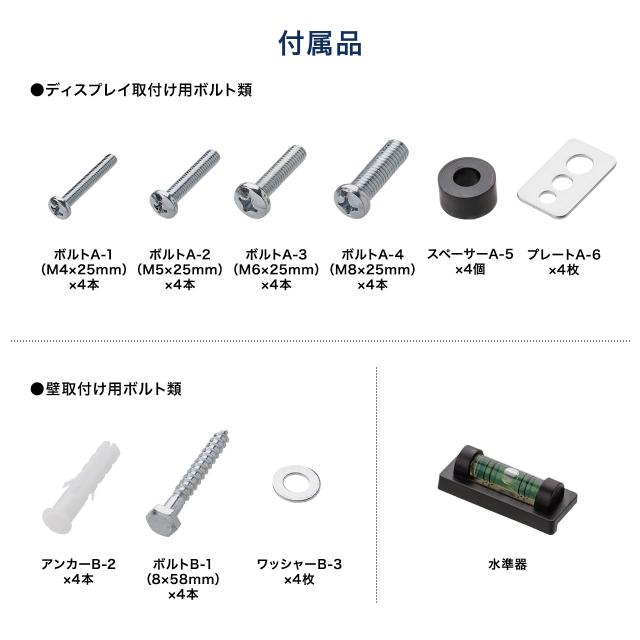 付属品

●ディスプレイ取付け用ボルト類

ボルトA-1
(M4×25mm)
×4本

ボルトA-2
(M5×25mm)
×4本

ボルトA-3
(M6×25mm)
×4本

ボルトA-4
(M8×25mm)
×4本

スペーサーA-5
×4個

プレートA-6
×4枚

●壁取付け用ボルト類

アンカーB-2
×4本

ボルトB-1
(8×58mm)
×4本

ワッシャーB-3
×4枚

水準器