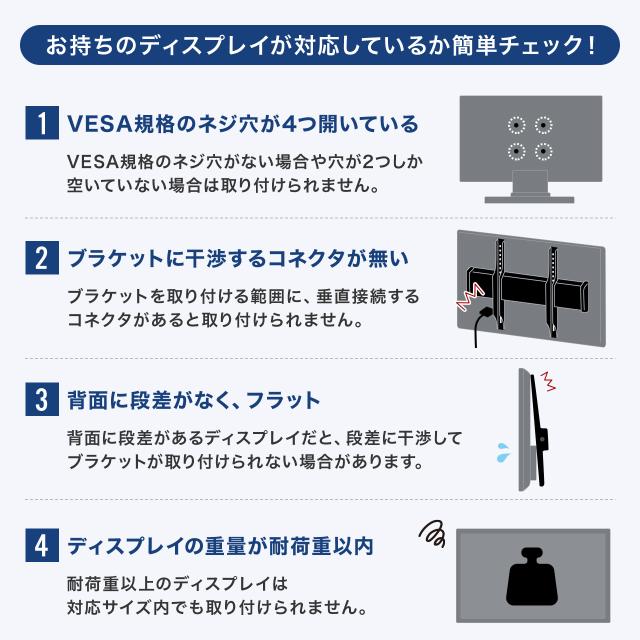 お持ちのディスプレイが対応しているか簡単チェック！

1 VESA規格のネジ穴が4つ開いている

VESA規格のネジ穴がない場合や穴が2つしか空いていない場合は取り付けられません。

2 ブラケットに干渉するコネクタが無い

ブラケットを取り付ける範囲に、垂直接続するコネクタがあると取り付けられません。

3 背面に段差がなく、フラット

背面に段差があるディスプレイだと、段差に干渉してブラケットが取り付けられない場合があります。

4 ディスプレイの重量が耐荷重以内

耐荷重以上のディスプレイは対応サイズ内でも取り付けられません。