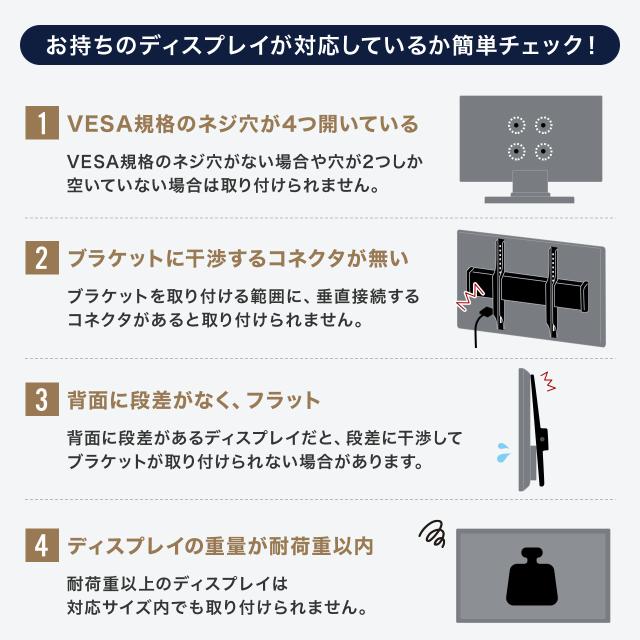 お持ちのディスプレイが対応しているか簡単チェック！

1 VESA規格のネジ穴が4つ開いている

VESA規格のネジ穴がない場合や穴が2つしか空いていない場合は取り付けられません。

2 ブラケットに干渉するコネクタが無い

ブラケットを取り付ける範囲に、垂直接続するコネクタがあると取り付けられません。

3 背面に段差がなく、フラット

背面に段差があるディスプレイだと、段差に干渉してブラケットが取り付けられない場合があります。

4 ディスプレイの重量が耐荷重以内

耐荷重以上のディスプレイは対応サイズ内でも取り付けられません。