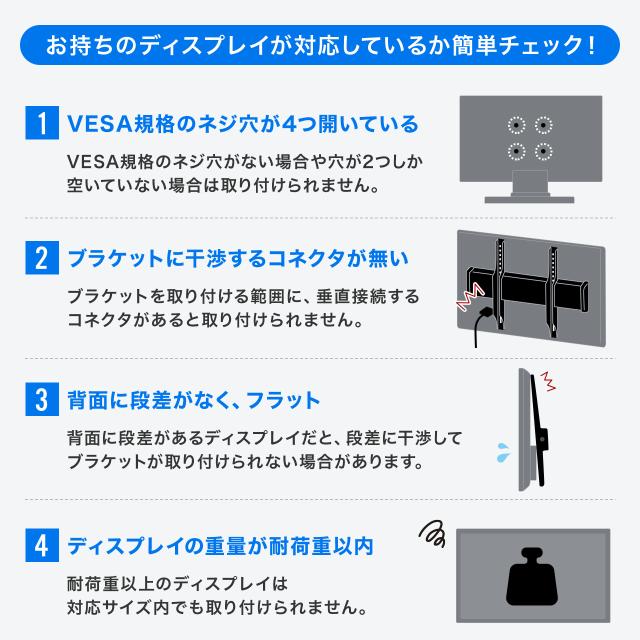 お持ちのディスプレイが対応しているか簡単チェック！

1 VESA規格のネジ穴が4つ開いている

VESA規格のネジ穴がない場合や穴が2つしか空いていない場合は取り付けられません。

2 ブラケットに干渉するコネクタが無い

ブラケットを取り付ける範囲に、垂直接続するコネクタがあると取り付けられません。

3 背面に段差がなく、フラット

背面に段差があるディスプレイだと、段差に干渉してブラケットが取り付けられない場合があります。

4 ディスプレイの重量が耐荷重以内

耐荷重以上のディスプレイは対応サイズ内でも取り付けられません。