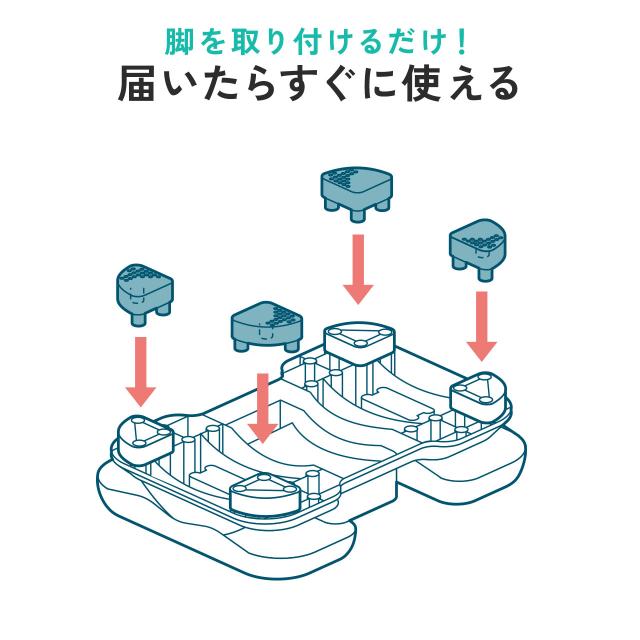 脚を取り付けるだけ！
届いたらすぐに使える