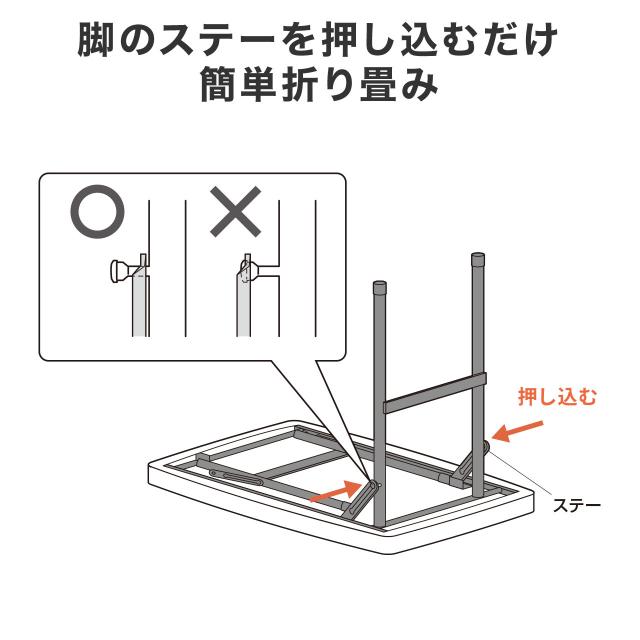 脚のステーを押し込むだけ
簡単折り畳み

○

×

押し込む

ステー