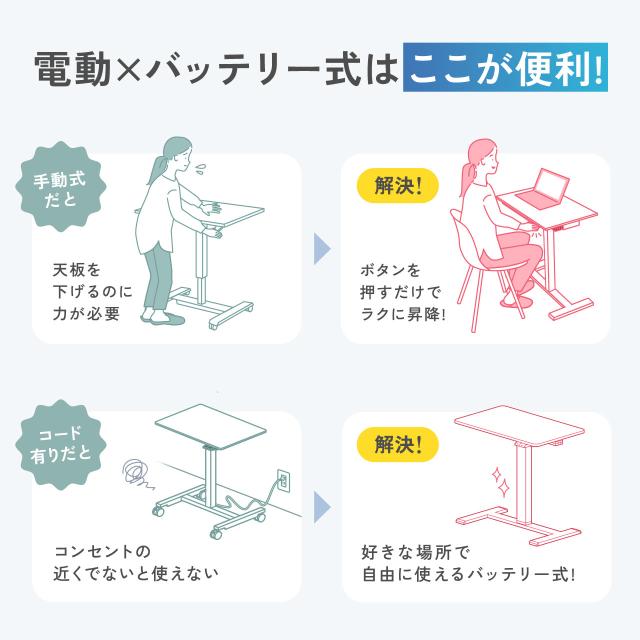 電動×バッテリー式はここが便利!

手動式だと

天板を下げるのに力が必要

解決!

ボタンを押すだけでラクに昇降!

コード有りだと

コンセントの近くでないと使えない

解決!

好きな場所で自由に使えるバッテリー式!