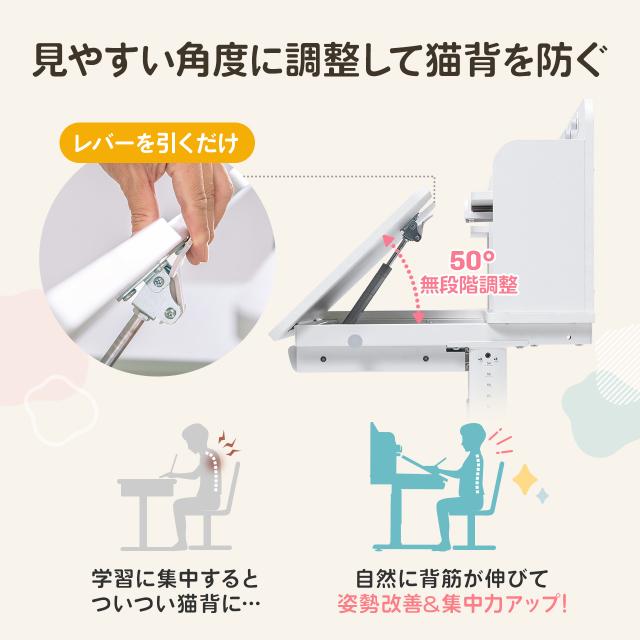 見やすい角度に調整して猫背を防ぐ

レバーを引くだけ

50°
無段階調整

学習に集中すると
ついつい猫背に…

自然に背筋が伸びて
姿勢改善&集中力アップ!