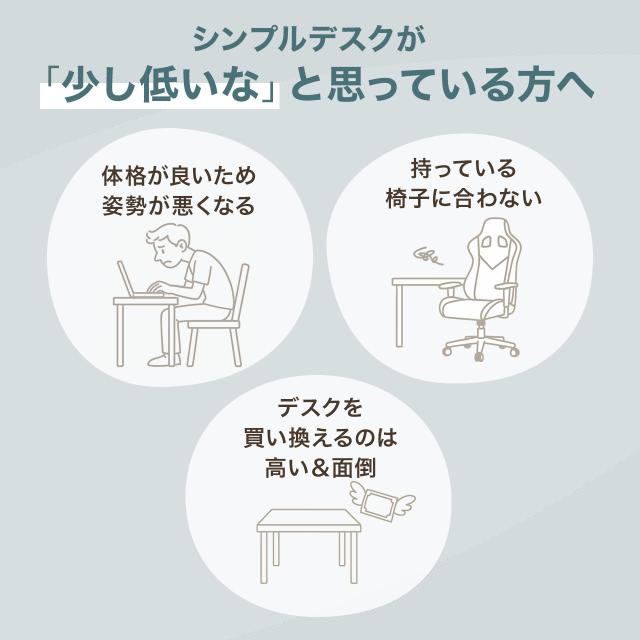 シンプルデスクが
「少し低いな」と思っている方へ

体格が良いため
姿勢が悪くなる

持っている
椅子に合わない

デスクを
買い換えるのは
高い＆面倒