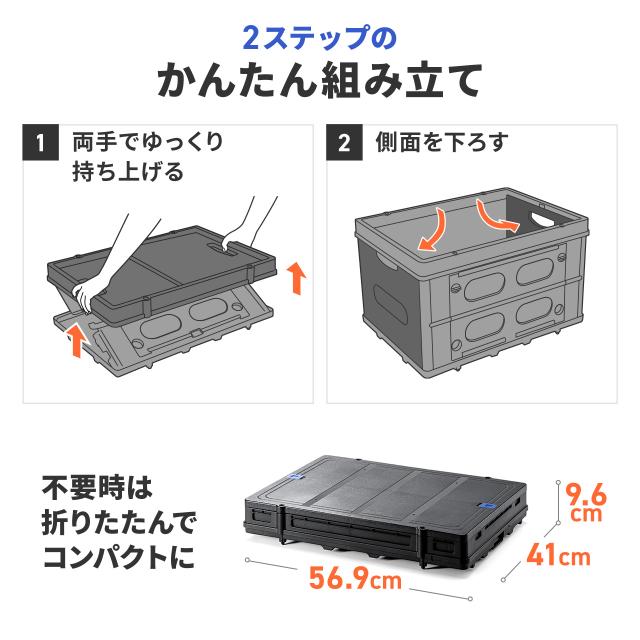 2ステップの
かんたん組み立て

1 両手でゆっくり持ち上げる

2 側面を下ろす

不要時は折りたたんでコンパクトに

9.6cm

41cm

56.9cm