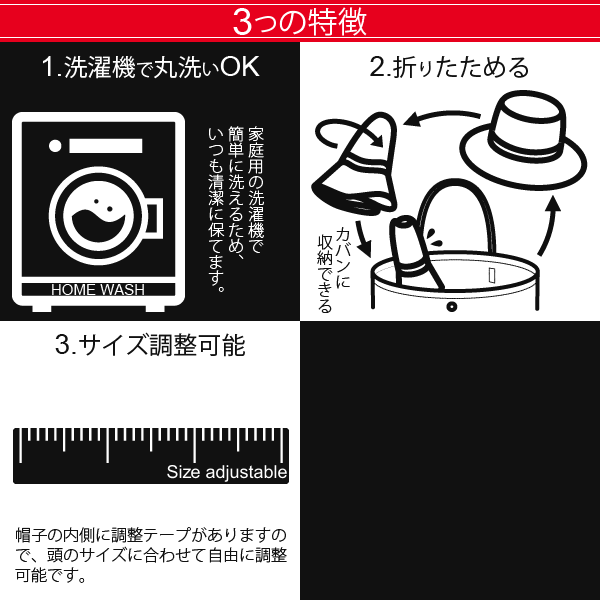 3つの特徴

1.洗濯機で丸洗いOK

HOME WASH

家庭用の洗濯機で簡単に洗えるため、いつも清潔に保てます。

2.折りたためる

カバンに収納できる

3.サイズ調整可能

Size adjustable

帽子の内側に調整テープがありますので、頭のサイズに合わせて自由に調整可能です。