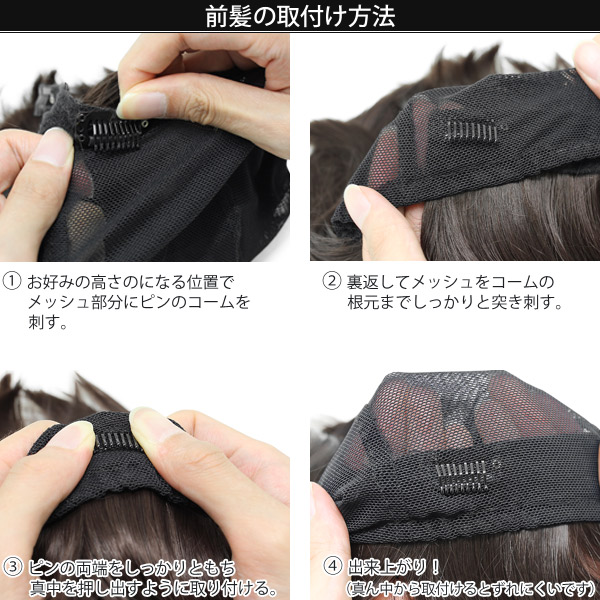 前髪の取付け方法

① お好みの高さのになる位置でメッシュ部分にピンのコームを刺す。

② 裏返してメッシュをコームの根元までしっかりと突き刺す。

③ ピンの両端をしっかりともち真中を押し出すように取り付ける。

④ 出来上がり！
(真ん中から取付けるとずれにくいです)