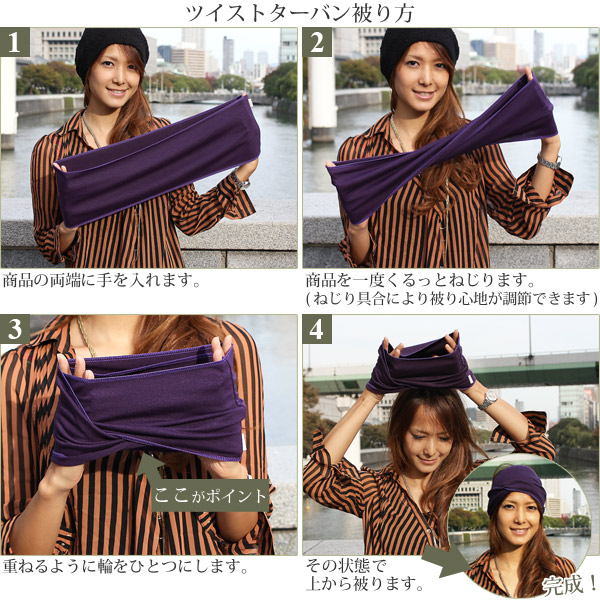 ツイストターバン被り方

1

商品の両端に手を入れます。

2

商品を一度くるっとねじります。
(ねじり具合により被り心地が調節できます)

3

ここがポイント

重ねるように輪をひとつにします。

4

その状態で
上から被ります。

完成!