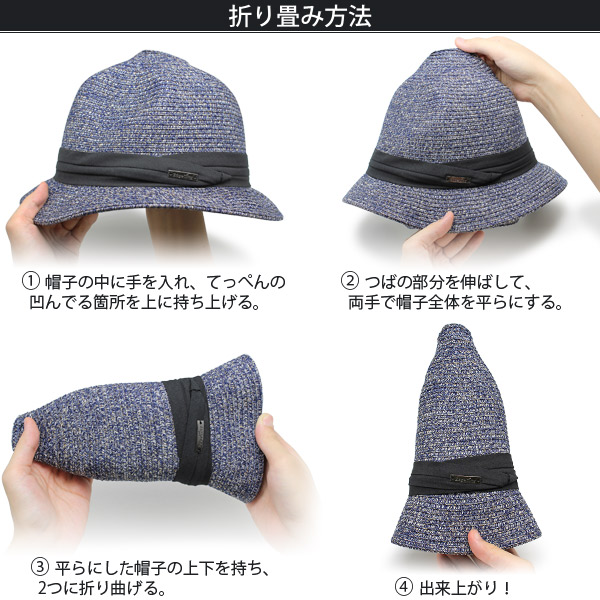 折り畳み方法

① 帽子の中に手を入れ、てっぺんの凹んでる箇所を上に持ち上げる。

② つばの部分を伸ばして、両手で帽子全体を平らにする。

③ 平らにした帽子の上下を持ち、2つに折り曲げる。

④ 出来上がり！