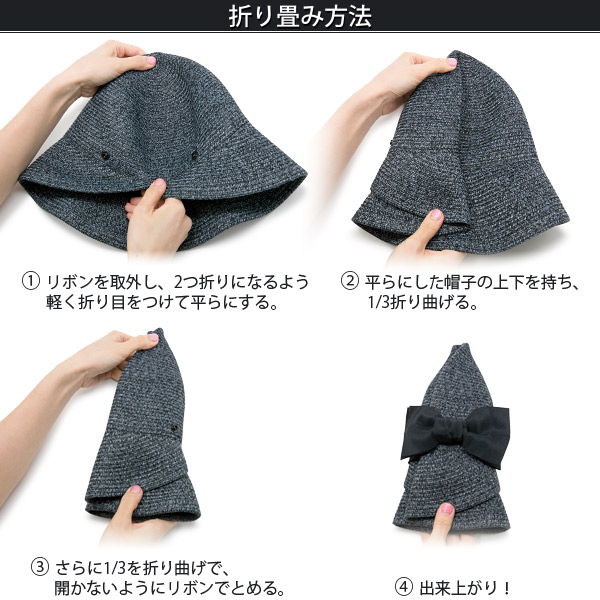 折り畳み方法

① リボンを取外し、2つ折りになるよう軽く折り目をつけて平らにする。

② 平らにした帽子の上下を持ち、1/3折り曲げる。

③ さらに1/3を折り曲げで、開かないようにリボンでとめる。

④ 出来上がり！