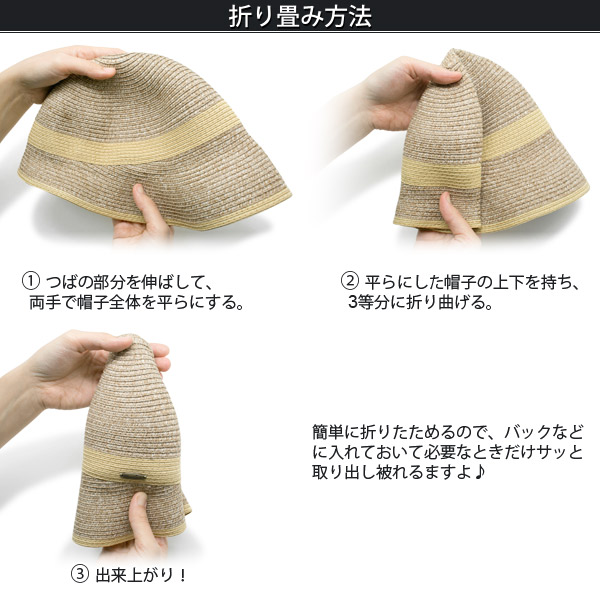 折り畳み方法

① つばの部分を伸ばして、両手で帽子全体を平らにする。

② 平らにした帽子の上下を持ち、3等分に折り曲げる。

③ 出来上がり！

簡単に折りたためるので、バックなどに入れておいて必要なときだけサッと取り出し被れるますよ♪