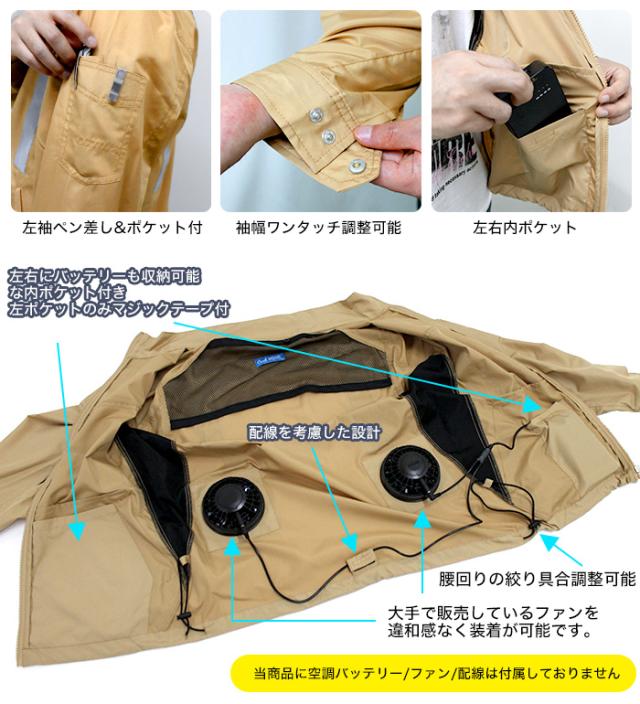 左袖ペン差し&ポケット付

袖幅ワンタッチ調整可能

左右内ポケット

左右にバッテリーも収納可能な内ポケット付き
左ポケットのみマジックテープ付

配線を考慮した設計

腰回りの絞り具合調整可能

大手で販売しているファンを違和感なく装着が可能です。

当商品に空調バッテリー/ファン/配線は付属しておりません