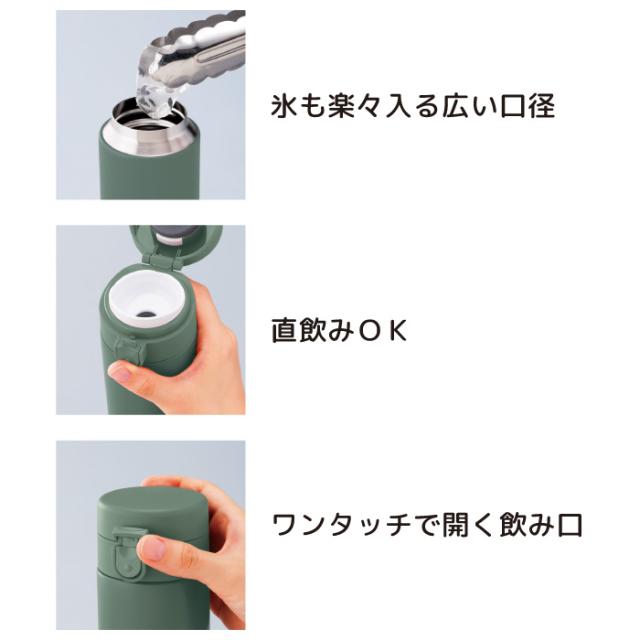 氷も楽々入る広い口径

直飲みＯＫ

ワンタッチで開く飲み口