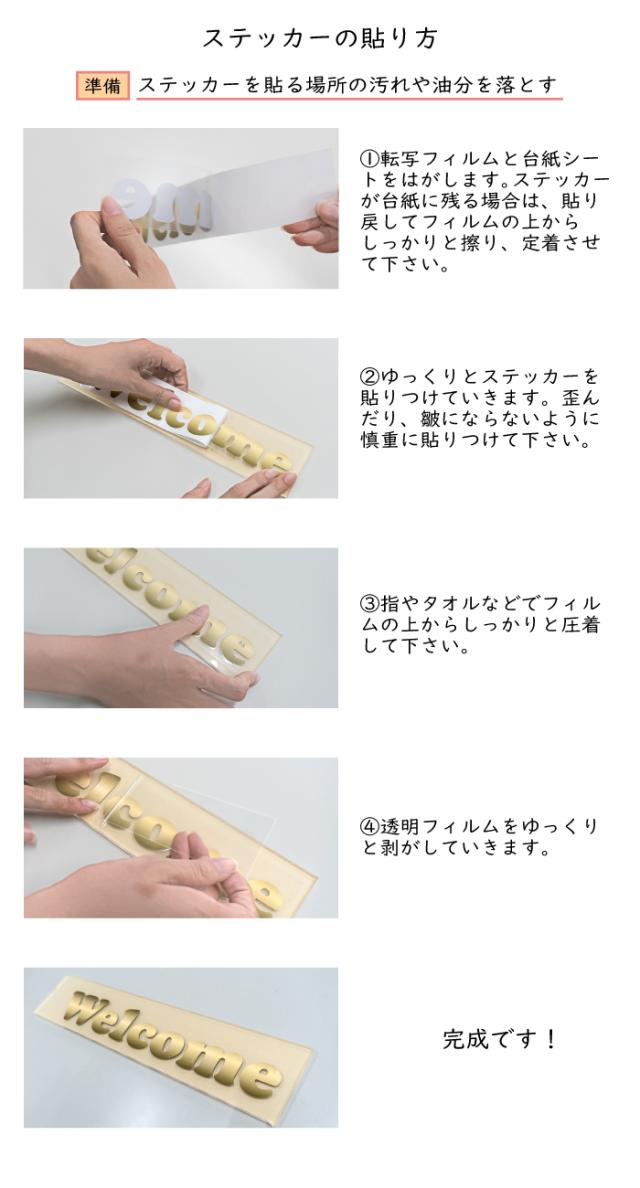 ステッカーの貼り方

準備 ステッカーを貼る場所の汚れや油分を落とす

①転写フィルムと台紙シートをはがします。ステッカーが台紙に残る場合は、貼り戻してフィルムの上からしっかりと擦り、定着させて下さい。

Welcome

②ゆっくりとステッカーを貼りつけていきます。歪んだり、皺にならないように慎重に貼りつけて下さい。

Welcome

③指やタオルなどでフィルムの上からしっかりと圧着して下さい。

Welcome

④透明フィルムをゆっくりと剥がしていきます。

Welcome

完成です！